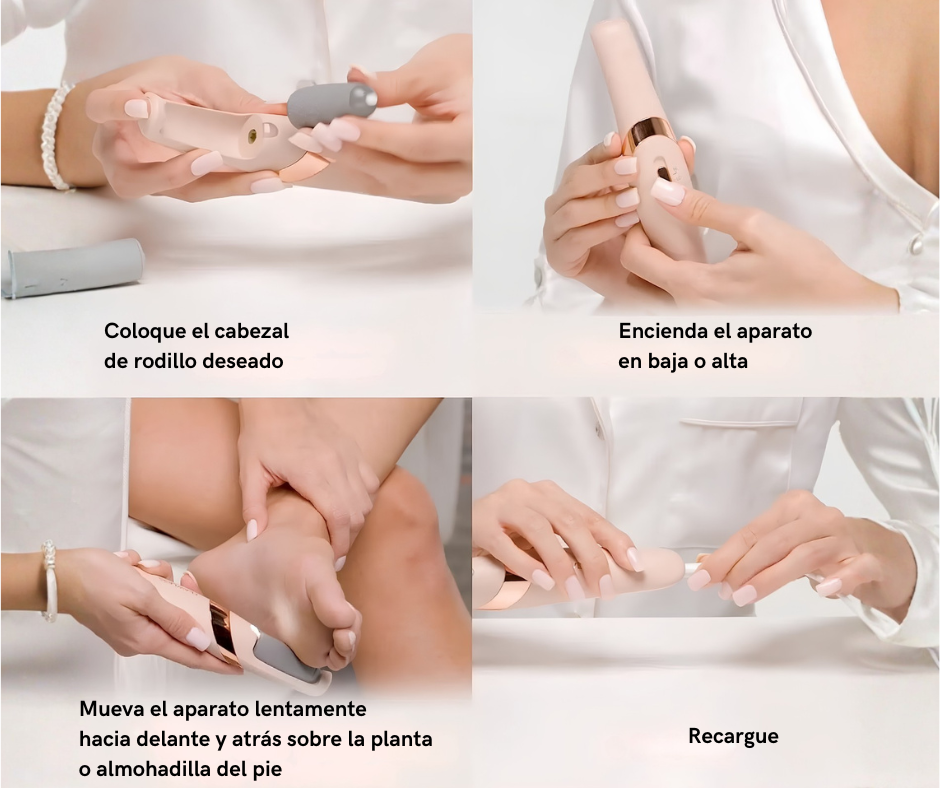 Coloque el cabezal de rodillo deseado

Encienda el aparato en baja o alta

Mueva el aparato lentamente hacia delante y atrás sobre la planta o almohadilla del pie

Recargue